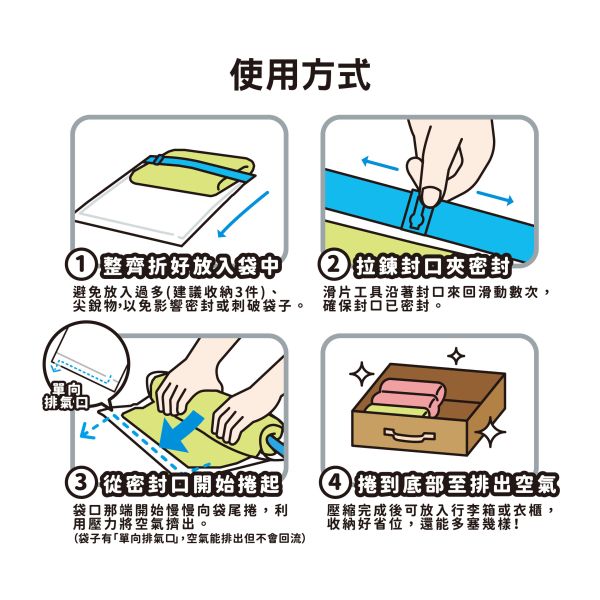 使用方式

1 整齊折好放入袋中

避免放入過多(建議收納3件)、尖銳物,以免影響密封或刺破袋子。

2 拉鍊封口夾密封

滑片工具沿著封口來回滑動數次,確保封口已密封。

單向排氣口

3 從密封口開始捲起

袋口那端開始慢慢向袋尾捲,利用壓力將空氣擠出。
(袋子有「單向排氣口」,空氣能排出但不會回流)

4 捲到底部至排出空氣

壓縮完成後可放入行李箱或衣櫃,收納好省位,還能多塞幾樣!