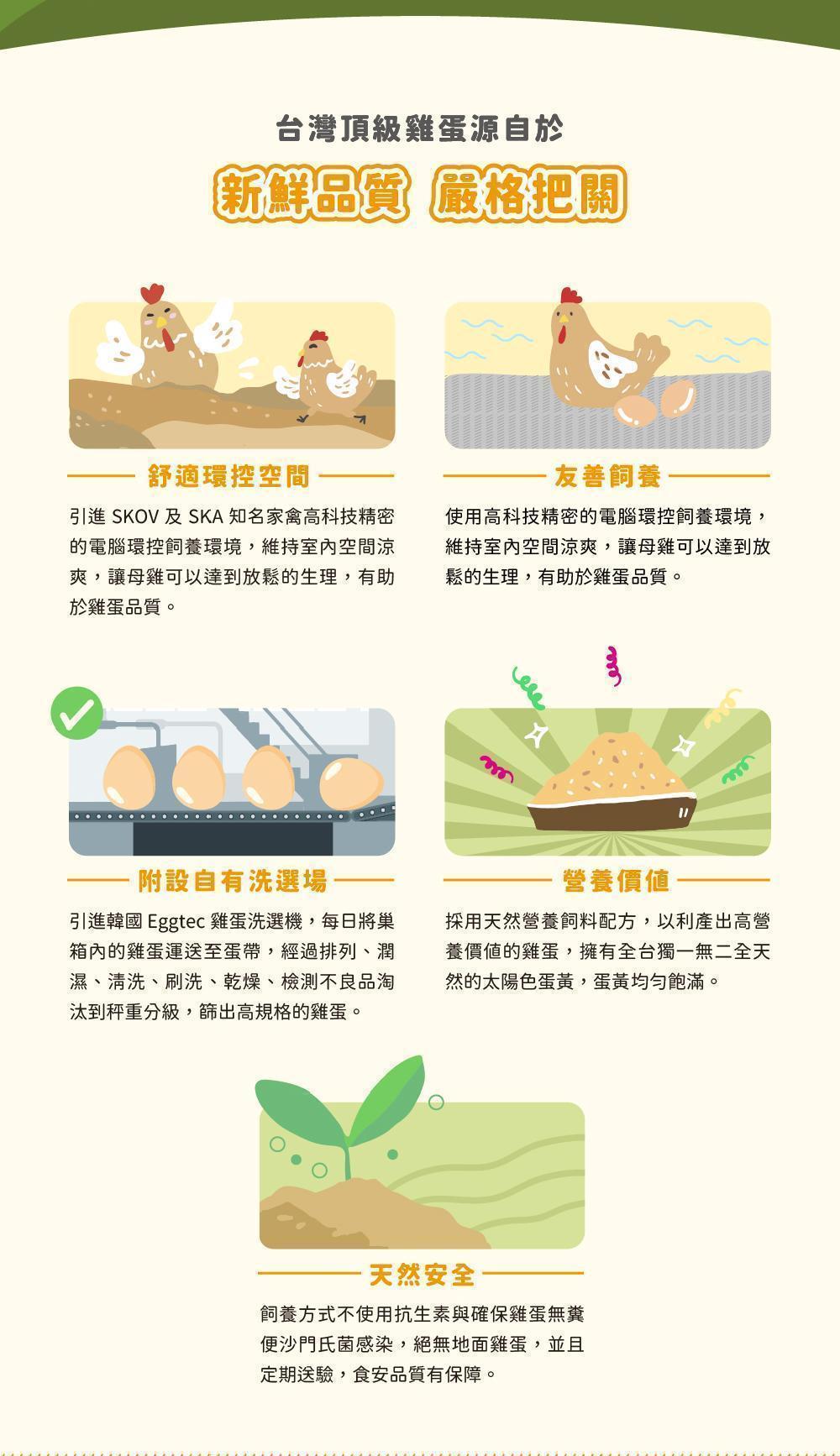 台灣頂級雞蛋源自於

新鮮品質 嚴格把關

舒適環控空間

引進 SKOV 及 SKA 知名家禽高科技精密的電腦環控飼養環境，維持室內空間涼爽，讓母雞可以達到放鬆的生理，有助於雞蛋品質。

友善飼養

使用高科技精密的電腦環控飼養環境，維持室內空間涼爽，讓母雞可以達到放鬆的生理，有助於雞蛋品質。

附設自有洗選場

引進韓國 Eggtec 雞蛋洗選機，每日將巢箱內的雞蛋運送至蛋帶，經過排列、潤濕、清洗、刷洗、乾燥、檢測不良品淘汰到秤重分級，篩出高規格的雞蛋。

營養價值

採用天然營養飼料配方，以利產出高營養價值的雞蛋，擁有全台獨一無二全天然的太陽色蛋黃，蛋黃均勻飽滿。

天然安全

飼養方式不使用抗生素與確保雞蛋無糞便沙門氏菌感染，絕無地面雞蛋，並且定期送驗，食安品質有保障。