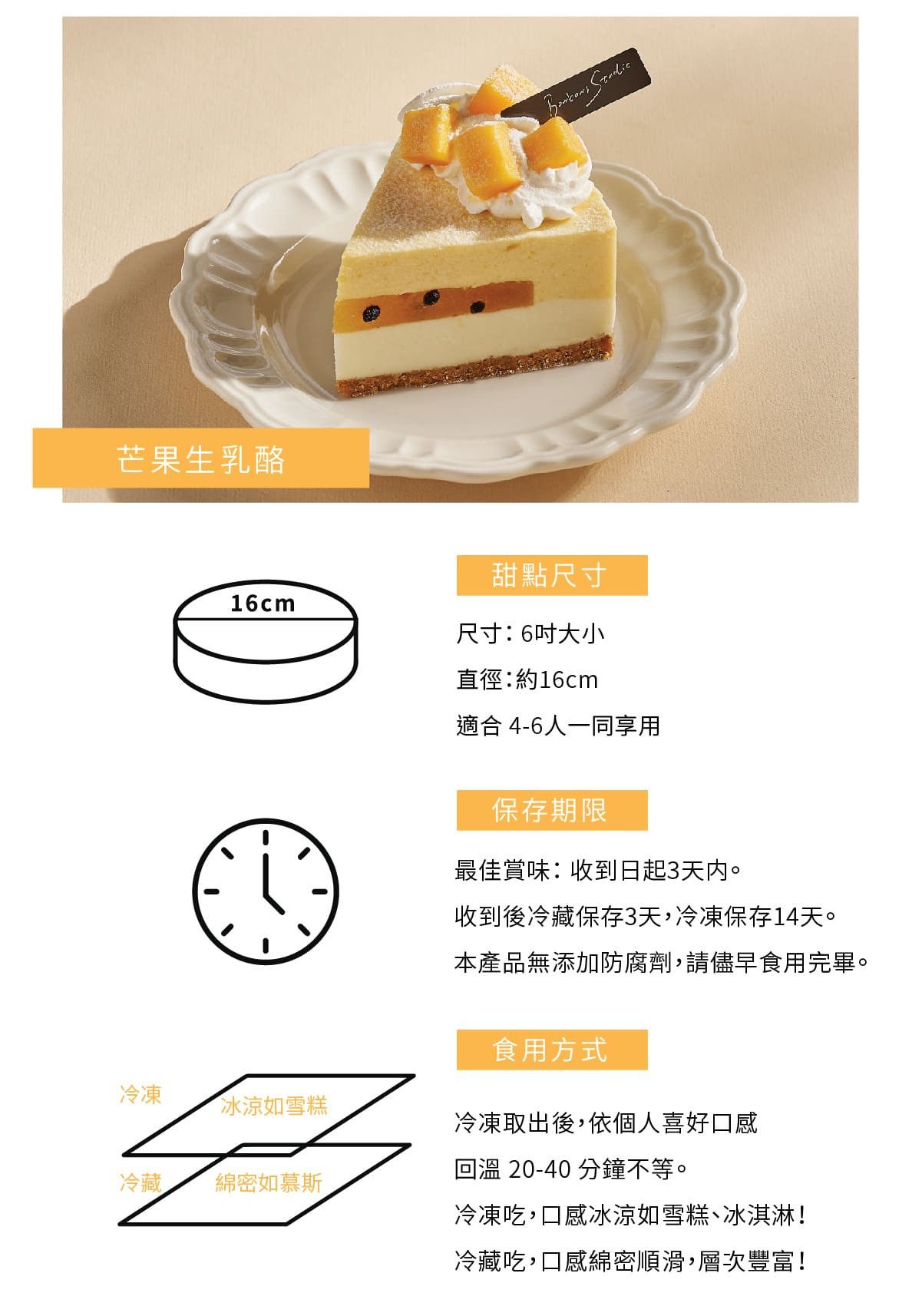 Bonbons Studio

芒果生乳酪

16cm

甜點尺寸

尺寸：6吋大小

直徑：約16cm

適合 4-6人一同享用

保存期限

最佳賞味：收到日起3天內。

收到後冷藏保存3天，冷凍保存14天。

本產品無添加防腐劑，請儘早食用完畢。

冷凍

冰涼如雪糕

冷藏

綿密如慕斯

食用方式

冷凍取出後，依個人喜好口感

回溫 20-40 分鐘不等。

冷凍吃，口感冰涼如雪糕、冰淇淋！

冷藏吃，口感綿密順滑，層次豐富！