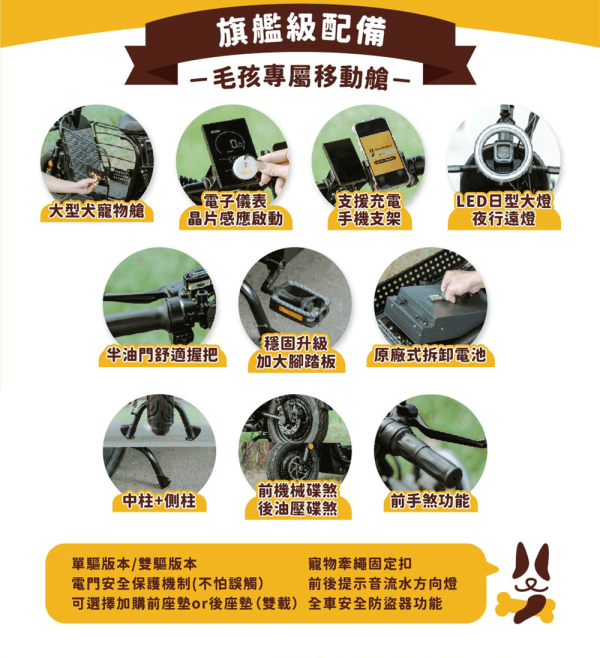 旗艦級配備
-毛孩專屬移動艙-

大型犬寵物艙

電子儀表
晶片感應啟動

支援充電
手機支架

LED日型大燈
夜行遠燈

半油門舒適握把

穩固升級
加大腳踏板

原廠式拆卸電池

中柱+側柱

前機械碟煞
後油壓碟煞

前手煞功能

單驅版本/雙驅版本
電門安全保護機制(不怕誤觸)
可選擇加購前座墊or後座墊(雙載)

寵物牽繩固定扣
前後提示音流水方向燈
全車安全防盜器功能