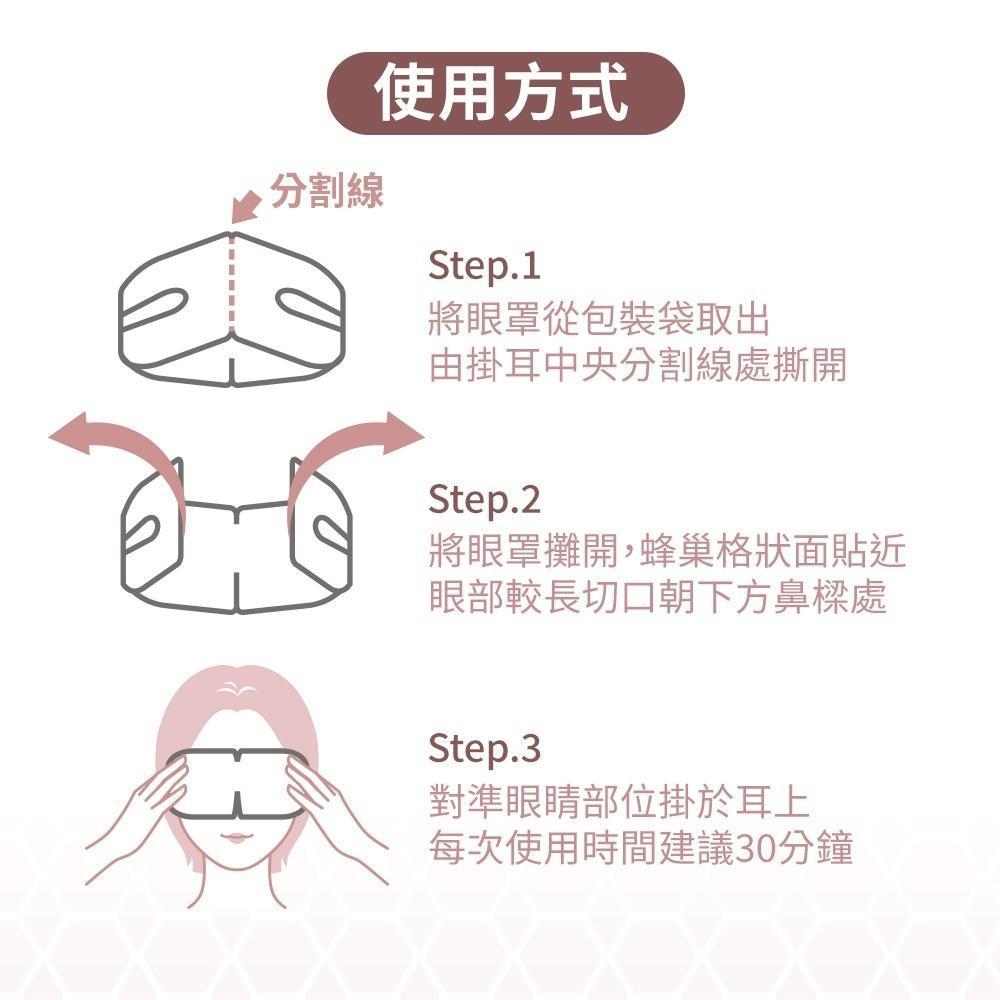 使用方式

分割線

Step.1
將眼罩從包裝袋取出
由掛耳中央分割線處撕開

Step.2
將眼罩攤開，蜂巢格狀面貼近
眼部較長切口朝下方鼻樑處

Step.3
對準眼睛部位掛於耳上
每次使用時間建議30分鐘