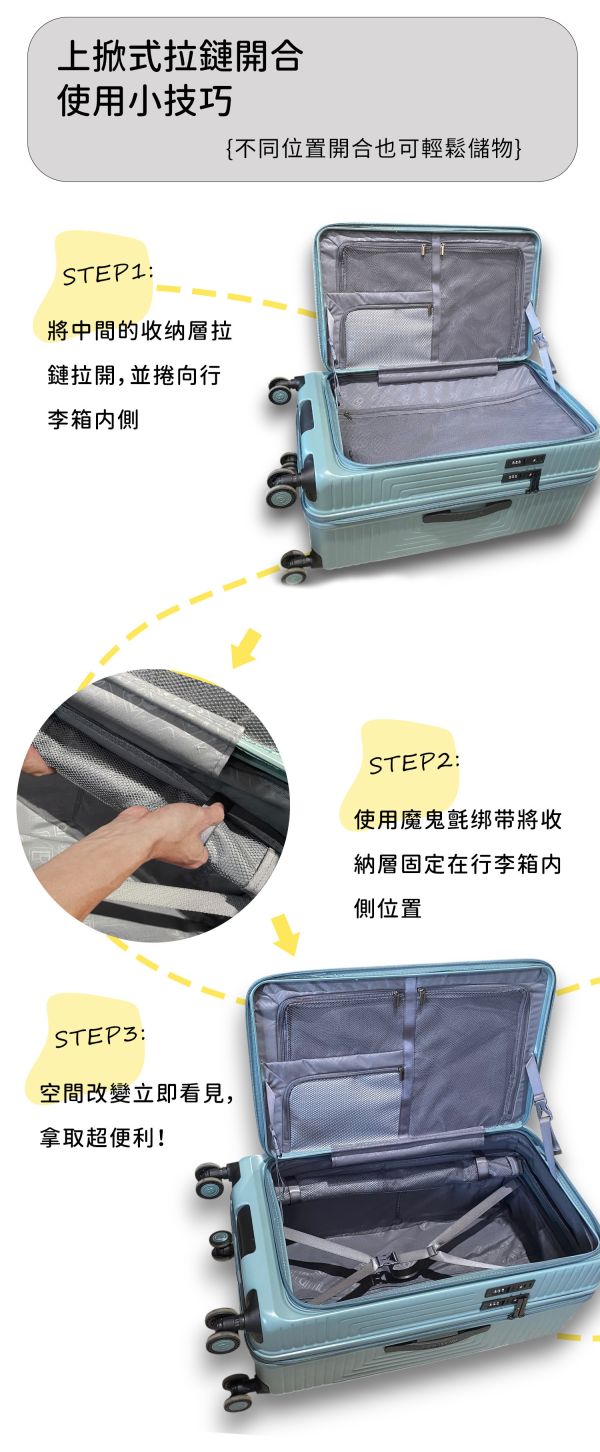 上掀式拉鏈開合
使用小技巧

{不同位置開合也可輕鬆儲物}

STEP1:

將中間的收納層拉鏈拉開,並捲向行李箱內側

STEP2:

使用魔鬼氈綁帶將收納層固定在行李箱內側位置

STEP3:

空間改變立即看見,拿取超便利!