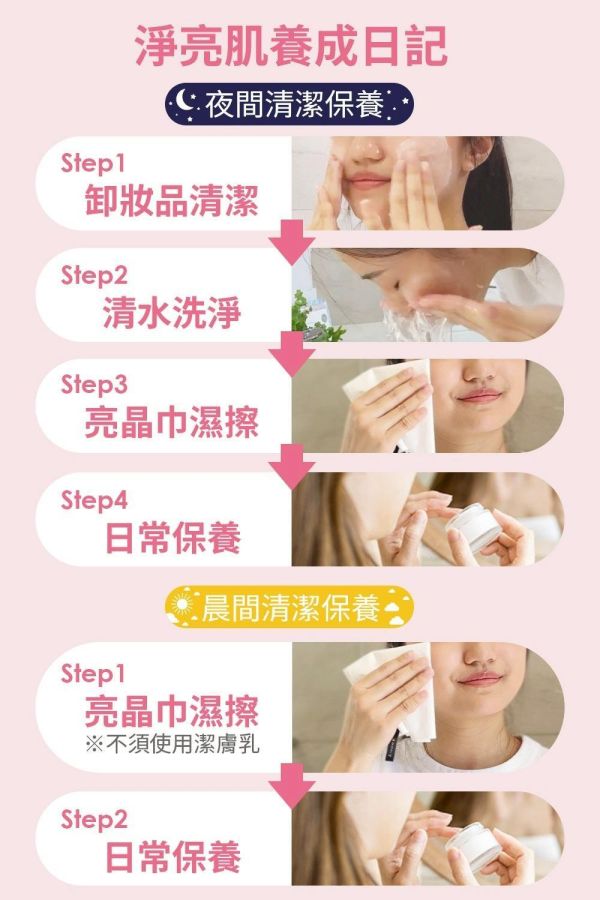 淨亮肌養成日記

夜間清潔保養

Step1
卸妝品清潔

Step2
清水洗淨

Step3
亮晶巾濕擦

Step4
日常保養

晨間清潔保養

Step1
亮晶巾濕擦
※不須使用潔膚乳

Step2
日常保養