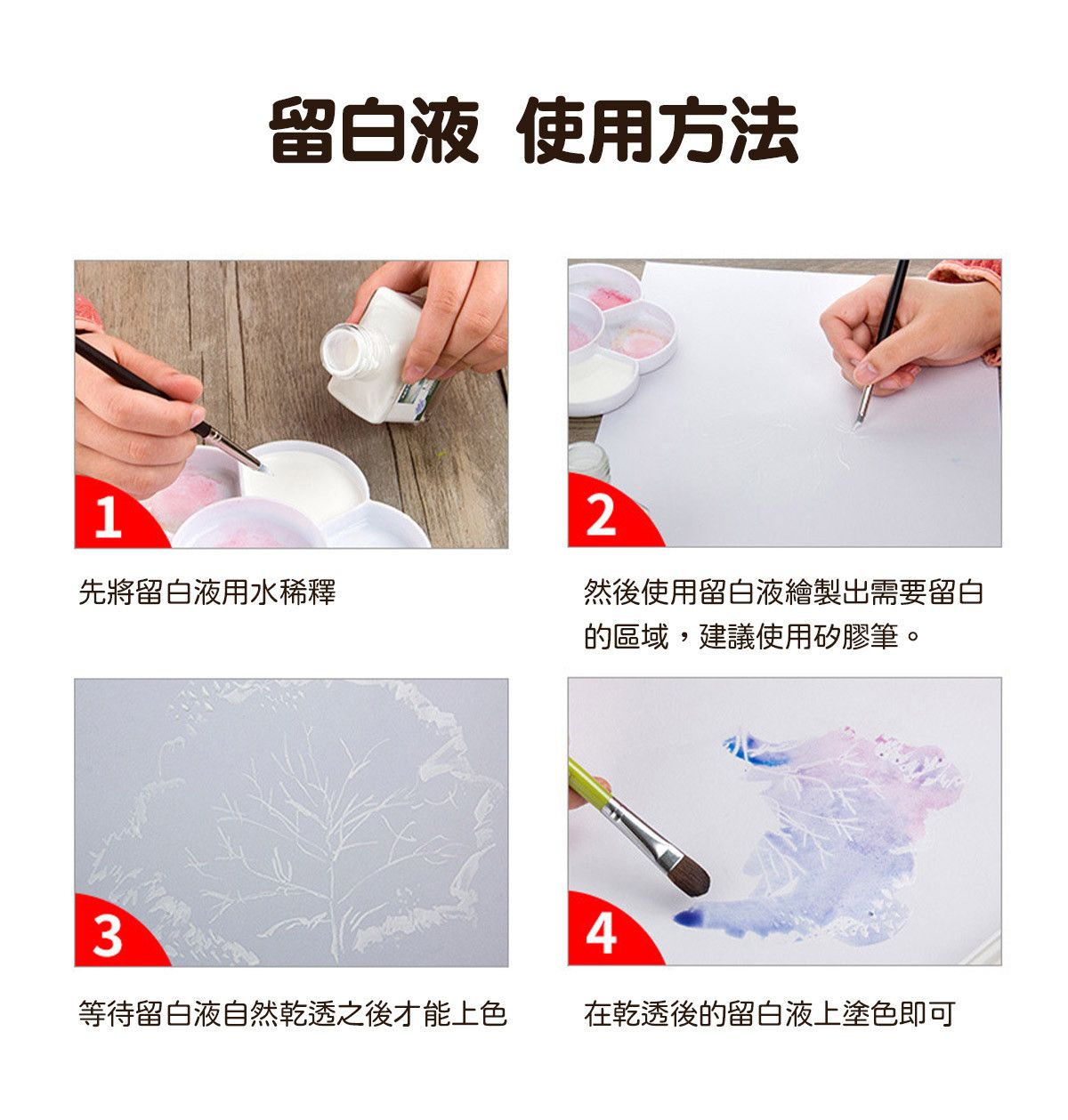 留白液 使用方法

1

先將留白液用水稀釋

2

然後使用留白液繪製出需要留白的區域，建議使用矽膠筆。

3

等待留白液自然乾透之後才能上色

4

在乾透後的留白液上塗色即可