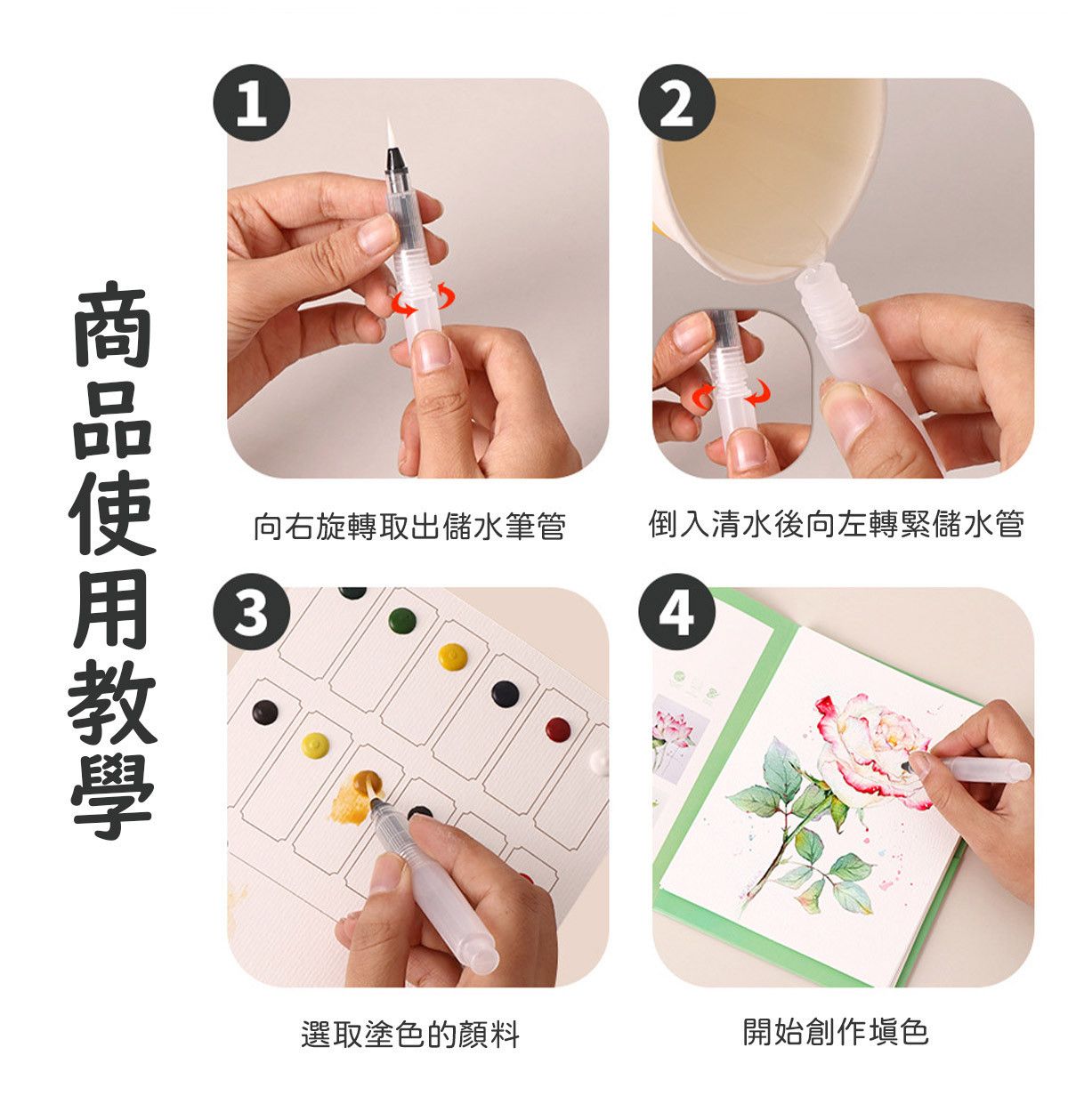 商品使用教學

1

向右旋轉取出儲水筆管

2

倒入清水後向左轉緊儲水管

3

選取塗色的顏料

4

開始創作填色