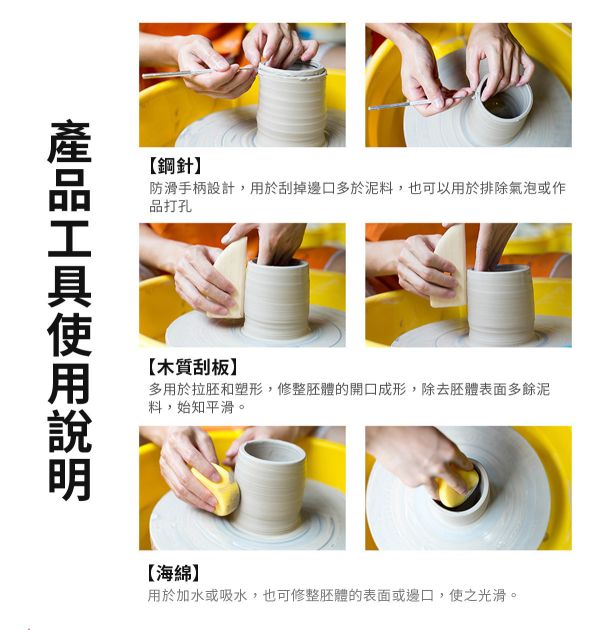 產品工具使用說明

【鋼針】
防滑手柄設計，用於刮掉邊口多於泥料，也可以用於排除氣泡或作品打孔

【木質刮板】
多用於拉胚和塑形，修整胚體的開口成形，除去胚體表面多餘泥料，始知平滑。

【海綿】
用於加水或吸水，也可修整胚體的表面或邊口，使之光滑。