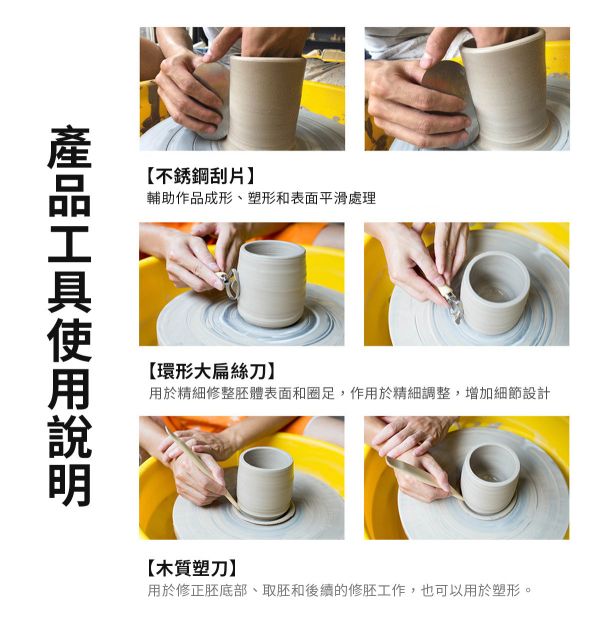 產品工具使用說明

【不銹鋼刮片】
輔助作品成形、塑形和表面平滑處理

【環形大扁絲刀】
用於精細修整胚體表面和圈足，作用於精細調整，增加細節設計

【木質塑刀】
用於修正胚底部、取胚和後續的修胚工作，也可以用於塑形。