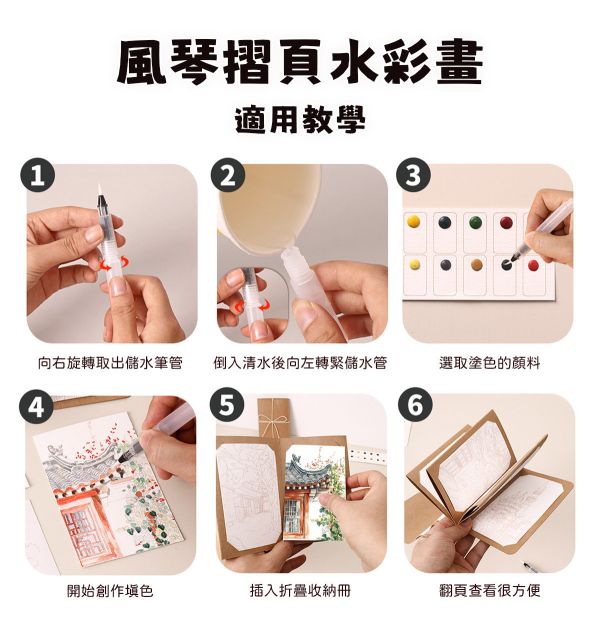 風琴摺頁水彩畫

適用教學

1

向右旋轉取出儲水筆管

2

倒入清水後向左轉緊儲水管

3

選取塗色的顏料

4

開始創作填色

5

插入折疊收納冊

6

翻頁查看很方便