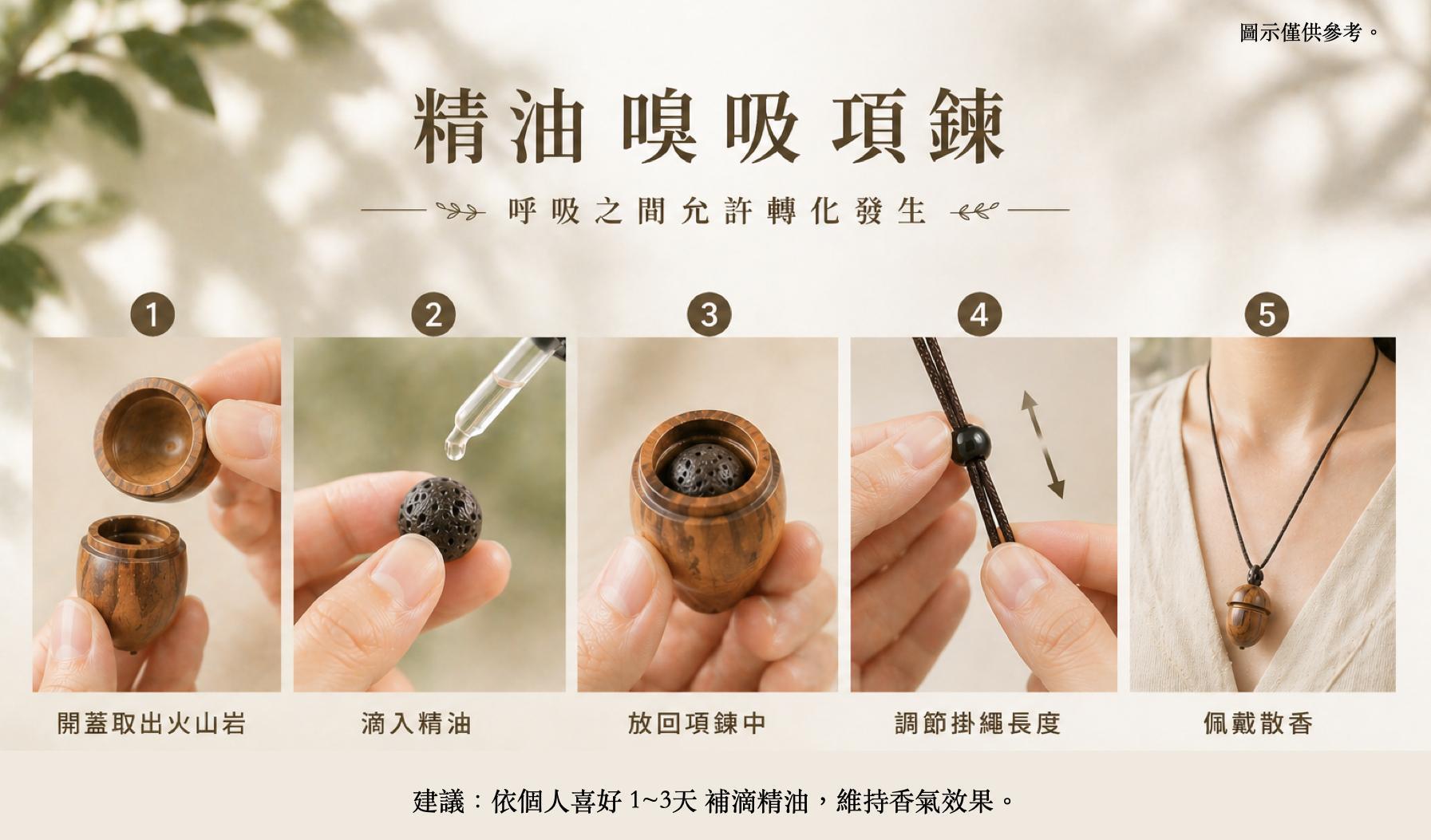 圖示僅供參考。

精油嗅吸項鍊

呼吸之間允許轉化發生

1
開蓋取出火山岩

2
滴入精油

3
放回項鍊中

4
調節掛繩長度

5
佩戴散香

建議：依個人喜好 1~3天 補滴精油，維持香氣效果。