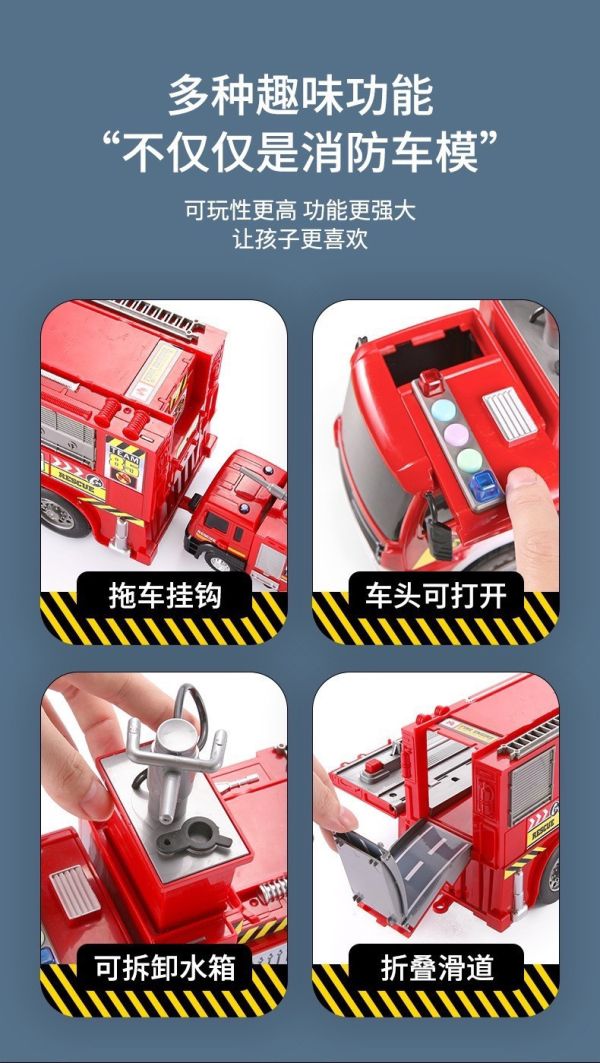 多种趣味功能
“不仅仅是消防车模”

可玩性更高 功能更强大
让孩子更喜欢

TEAM
85
RESCUE

拖车挂钩

车头可打开

可拆卸水箱

RESCUE

折叠滑道