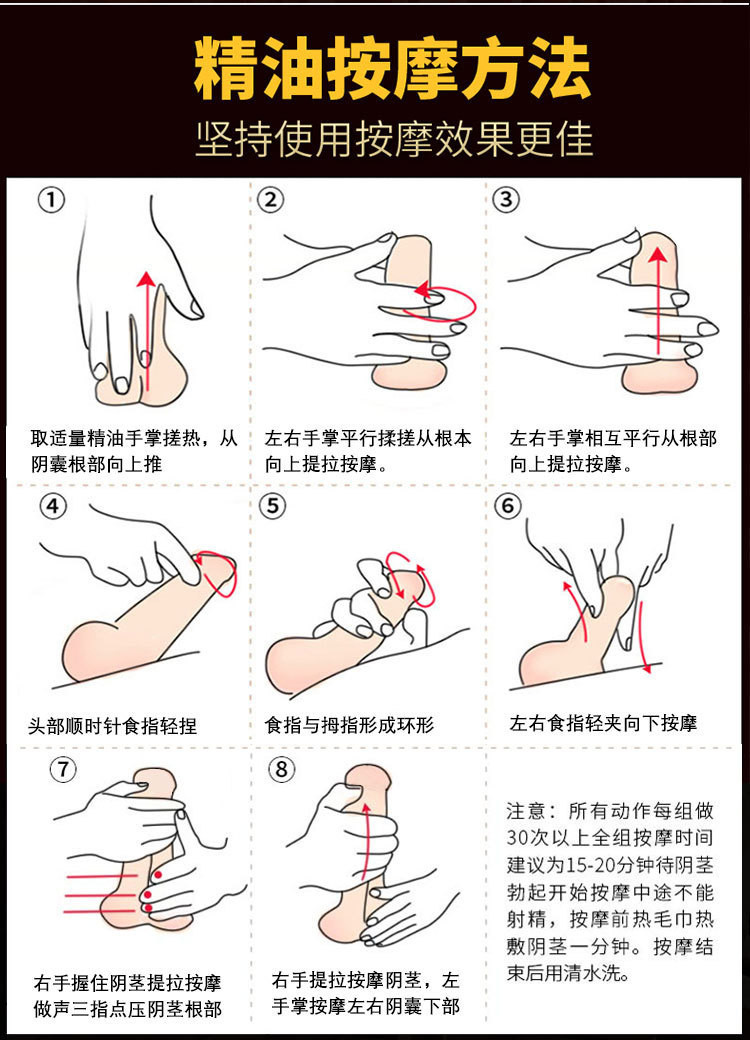 精油按摩方法
坚持使用按摩效果更佳

①
取适量精油手掌搓热，从阴囊根部向上推

②
左右手掌平行揉搓从根本向上提拉按摩。

③
左右手掌相互平行从根部向上提拉按摩。

④
头部顺时针食指轻捏

⑤
食指与拇指形成环形

⑥
左右食指轻夹向下按摩

⑦
右手握住阴茎提拉按摩做声三指点压阴茎根部

⑧
右手提拉按摩阴茎，左手掌按摩左右阴囊下部

注意：所有动作每组做30次以上全组按摩时间建议为15-20分钟待阴茎勃起开始按摩中途不能射精，按摩前热毛巾热敷阴茎一分钟。按摩结束后用清水洗。