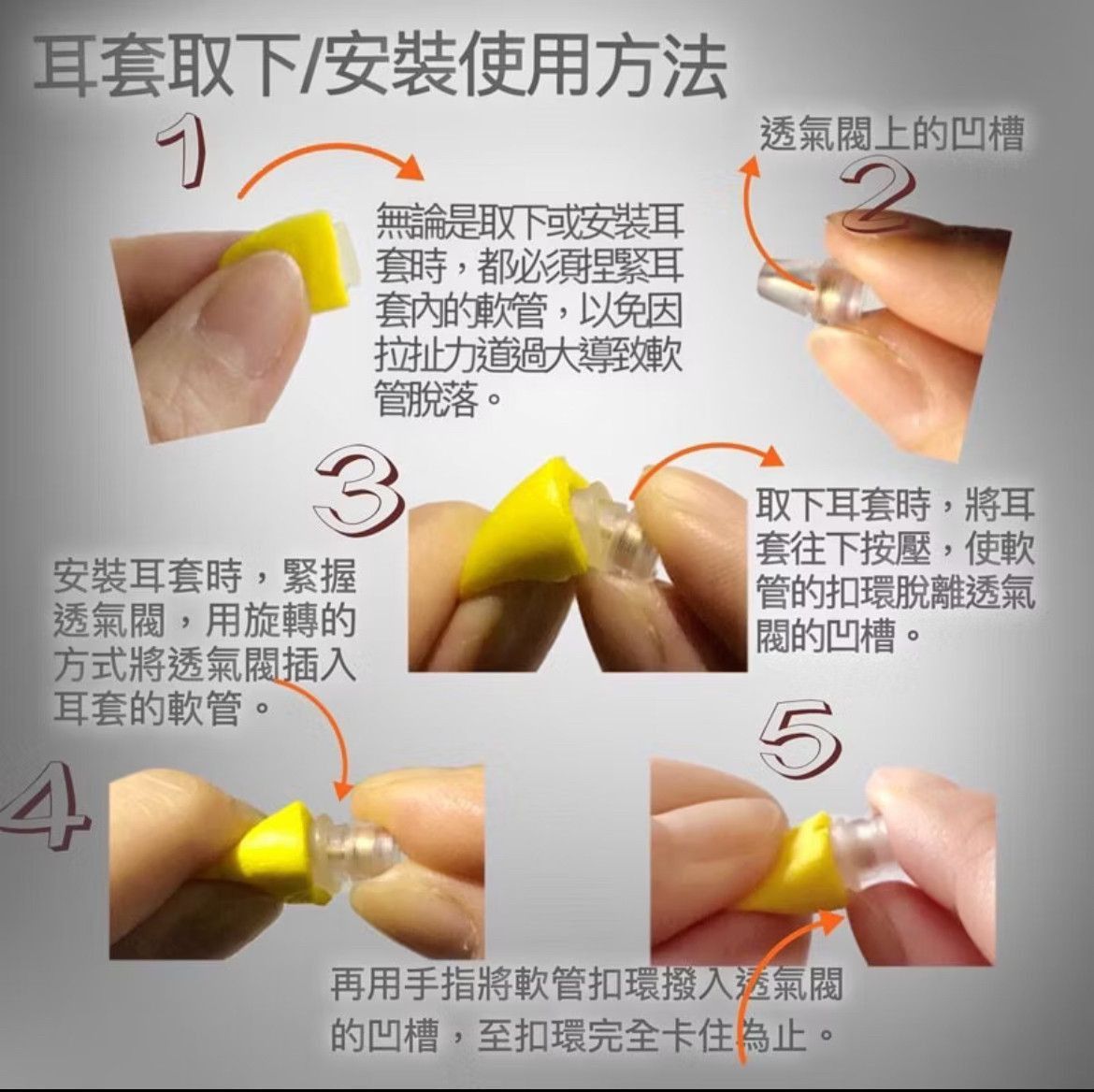 耳套取下/安裝使用方法

1

無論是取下或安裝耳套時，都必須捏緊耳套內的軟管，以免因拉扯力道過大導致軟管脫落。

透氣閥上的凹槽

2

3

取下耳套時，將耳套往下按壓，使軟管的扣環脫離透氣閥的凹槽。

安裝耳套時，緊握透氣閥，用旋轉的方式將透氣閥插入耳套的軟管。

4

5

再用手指將軟管扣環撥入透氣閥的凹槽，至扣環完全卡住為止。