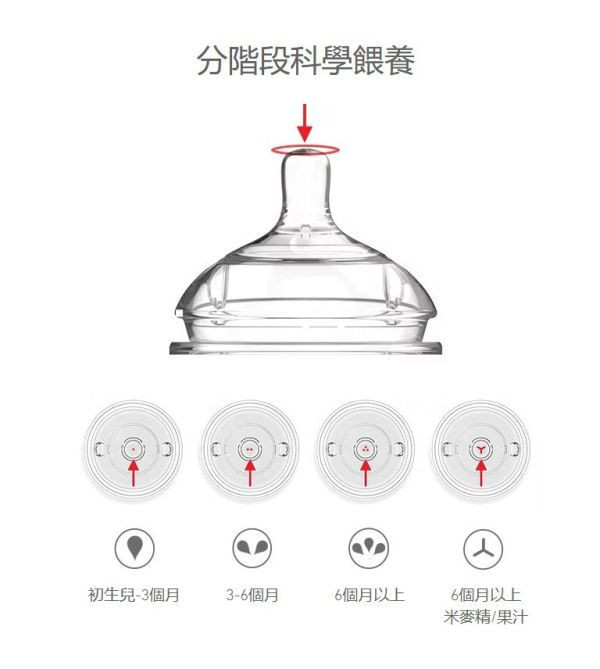 分階段科學餵養

初生兒-3個月

3-6個月

6個月以上

6個月以上
米麥精/果汁