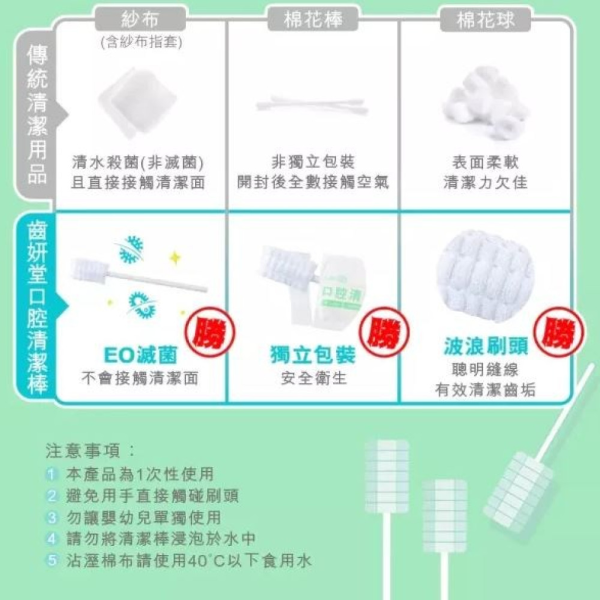 | | 紗布 (含紗布指套) | 棉花棒 | 棉花球 |
|---|---|---|---|
| 傳統清潔用品 | 清水殺菌(非滅菌) 且直接接觸清潔面 | 非獨立包裝 開封後全數接觸空氣 | 表面柔軟 清潔力欠佳 |
| 齒妍堂口腔清潔棒 | 勝 EO滅菌 不會接觸清潔面 | 口腔清 勝 獨立包裝 安全衛生 | 勝 波浪刷頭 聰明縫線 有效清潔齒垢 |

注意事項：
1 本產品為1次性使用
2 避免用手直接觸碰刷頭
3 勿讓嬰幼兒單獨使用
4 請勿將清潔棒浸泡於水中
5 沾溼棉布請使用40°C以下食用水