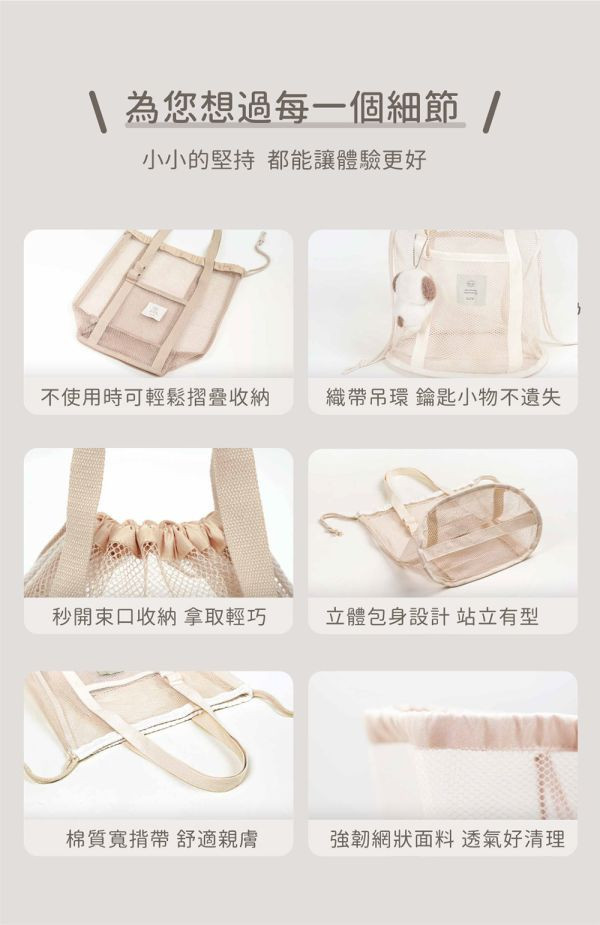 \ 為您想過每一個細節 /

小小的堅持 都能讓體驗更好

不使用時可輕鬆摺疊收納

織帶吊環 鑰匙小物不遺失

秒開束口收納 拿取輕巧

立體包身設計 站立有型

棉質寬揹帶 舒適親膚

強韌網狀面料 透氣好清理