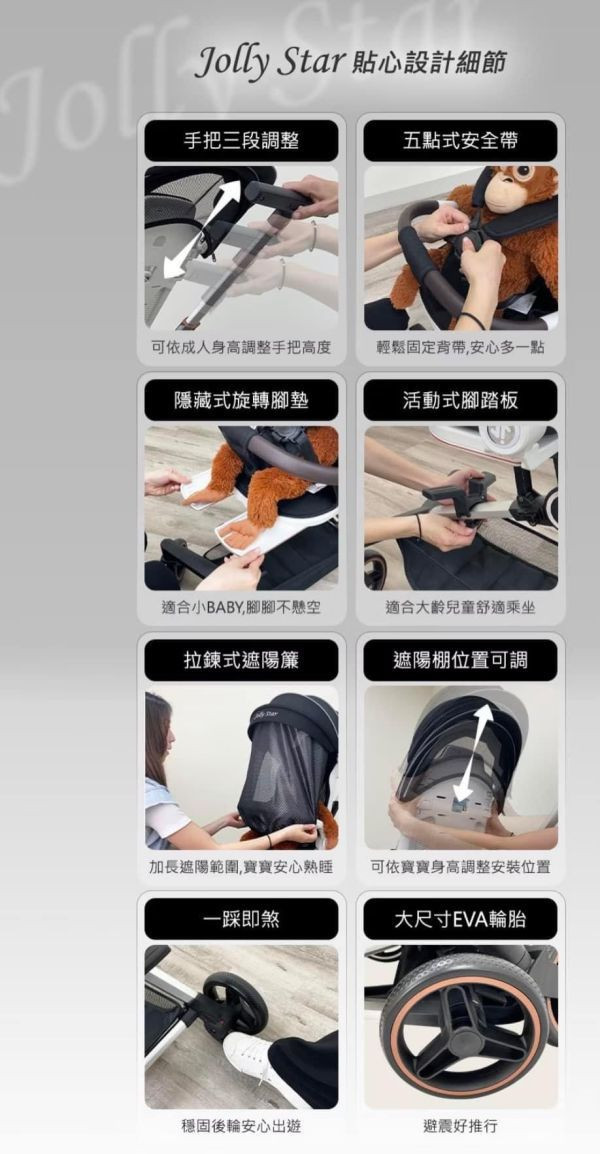 Jolly Star

Jolly Star 貼心設計細節

手把三段調整

可依成人身高調整手把高度

五點式安全帶

輕鬆固定背帶,安心多一點

隱藏式旋轉腳墊

適合小BABY,腳腳不懸空

活動式腳踏板

適合大齡兒童舒適乘坐

拉鍊式遮陽簾

Jolly Star

加長遮陽範圍,寶寶安心熟睡

遮陽棚位置可調

可依寶寶身高調整安裝位置

一踩即煞

穩固後輪安心出遊

大尺寸EVA輪胎

避震好推行