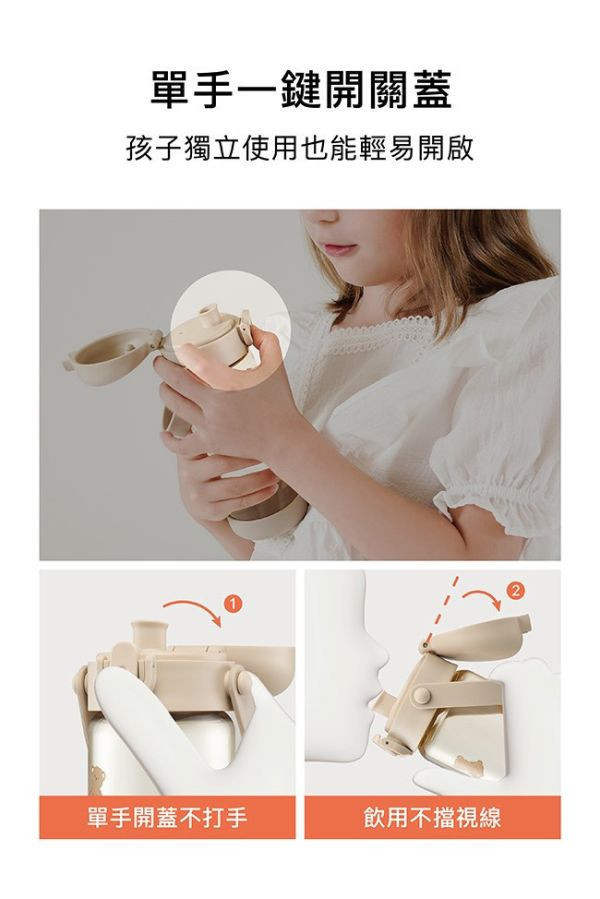 單手一鍵開關蓋

孩子獨立使用也能輕易開啟

1

2

單手開蓋不打手

飲用不擋視線