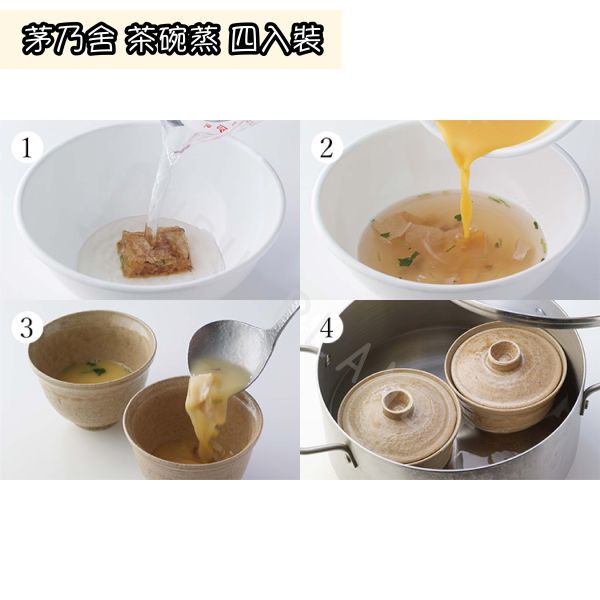 茅乃舍 茶碗蒸 四入裝

1

2

3

4