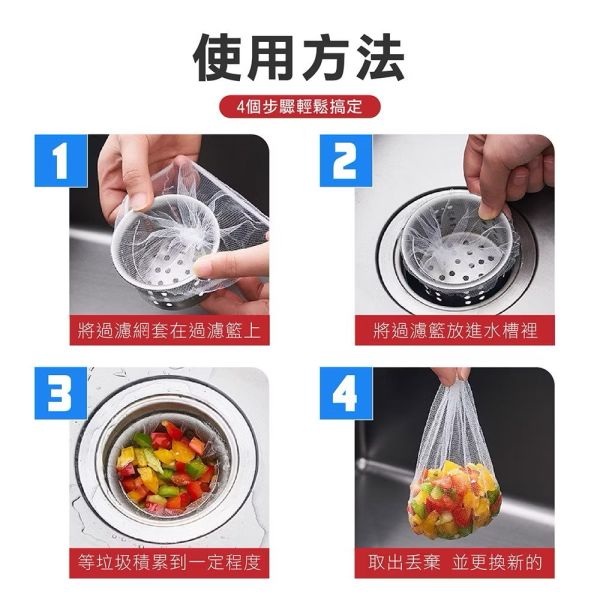 使用方法

4個步驟輕鬆搞定

1

將過濾網套在過濾籃上

2

將過濾籃放進水槽裡

3

等垃圾積累到一定程度

4

取出丟棄 並更換新的