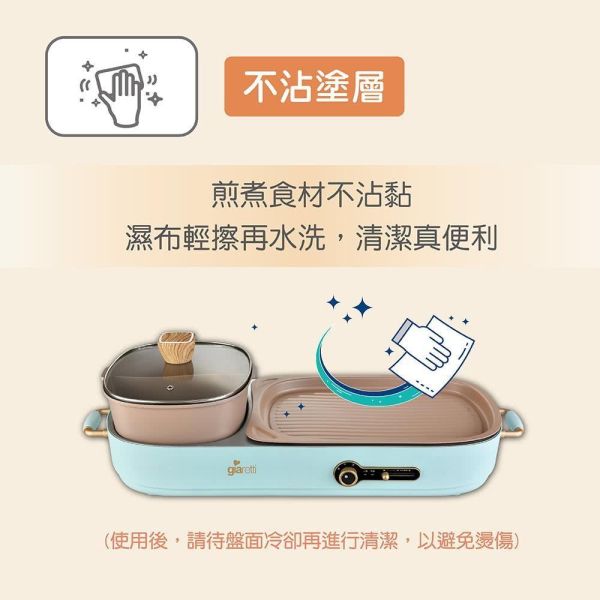 不沾塗層

煎煮食材不沾黏
濕布輕擦再水洗，清潔真便利

giaretti

(使用後，請待盤面冷卻再進行清潔，以避免燙傷)