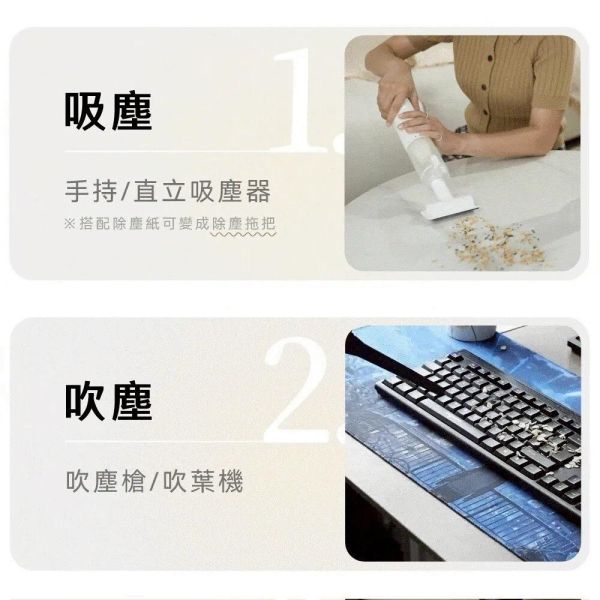 1.

吸塵

手持/直立吸塵器

※搭配除塵紙可變成除塵拖把

2.

吹塵

吹塵槍/吹葉機