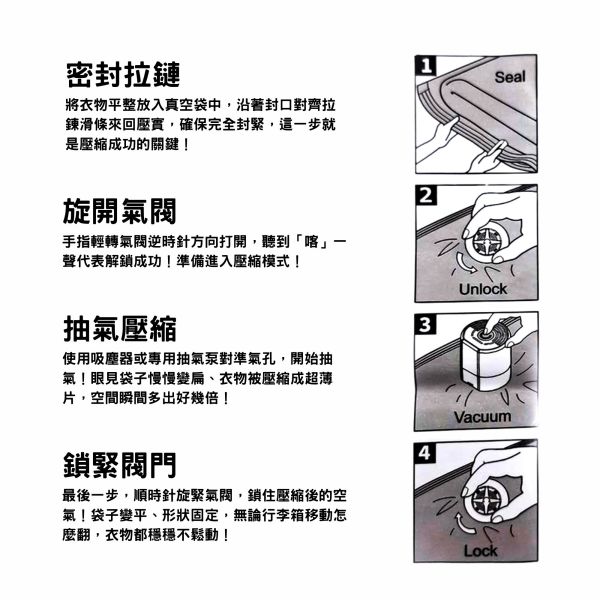 密封拉鏈

將衣物平整放入真空袋中，沿著封口對齊拉鍊滑條來回壓實，確保完全封緊，這一步就是壓縮成功的關鍵！

1
Seal

旋開氣閥

手指輕轉氣閥逆時針方向打開，聽到「喀」一聲代表解鎖成功！準備進入壓縮模式！

2
Unlock

抽氣壓縮

使用吸塵器或專用抽氣泵對準氣孔，開始抽氣！眼見袋子慢慢變扁、衣物被壓縮成超薄片，空間瞬間多出好幾倍！

3
Vacuum

鎖緊閥門

最後一步，順時針旋緊氣閥，鎖住壓縮後的空氣！袋子變平、形狀固定，無論行李箱移動怎麼翻，衣物都穩穩不鬆動！

4
Lock