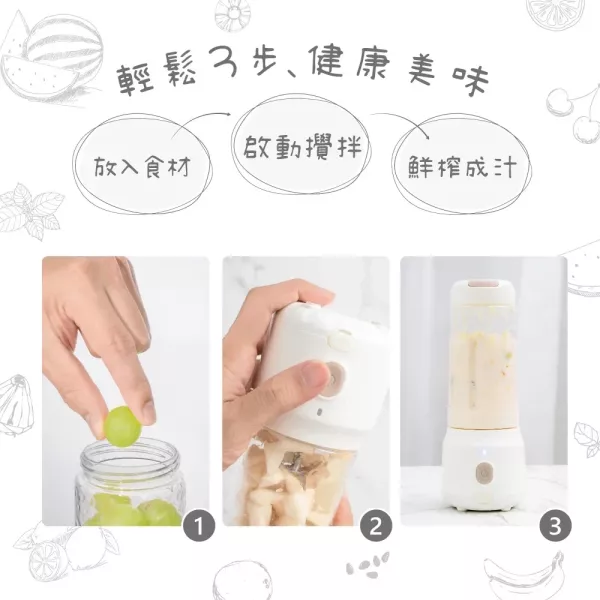 輕鬆3步、健康美味

放入食材

啟動攪拌

鮮榨成汁

1

2

3