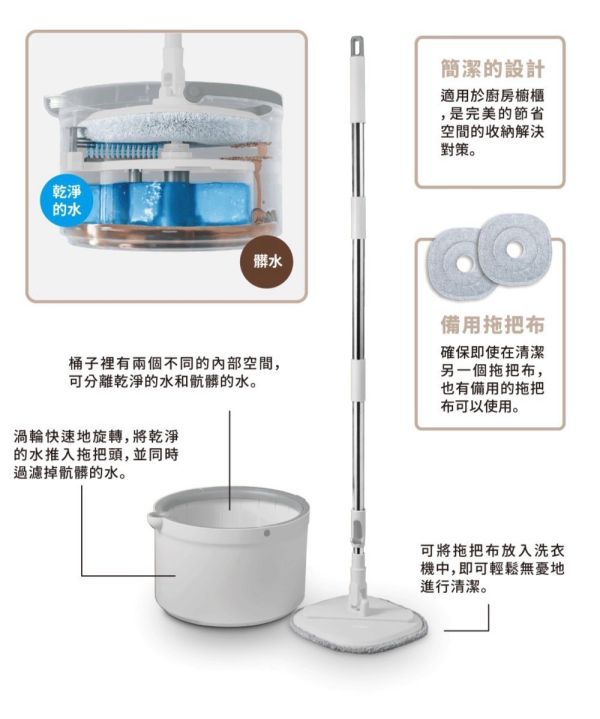 乾淨的水

髒水

簡潔的設計

適用於廚房櫥櫃，是完美的節省空間的收納解決對策。

備用拖把布

確保即使在清潔另一個拖把布，也有備用的拖把布可以使用。

桶子裡有兩個不同的內部空間，可分離乾淨的水和骯髒的水。

渦輪快速地旋轉，將乾淨的水推入拖把頭，並同時過濾掉骯髒的水。

可將拖把布放入洗衣機中，即可輕鬆無憂地進行清潔。