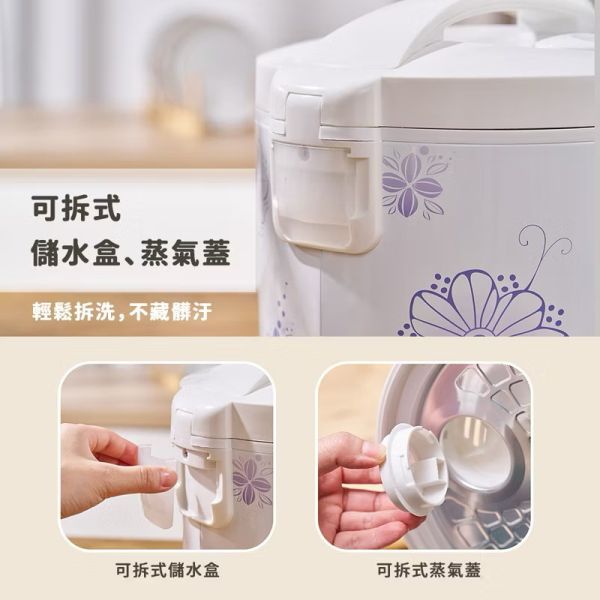 可拆式
儲水盒、蒸氣蓋

輕鬆拆洗，不藏髒汙

可拆式儲水盒

可拆式蒸氣蓋