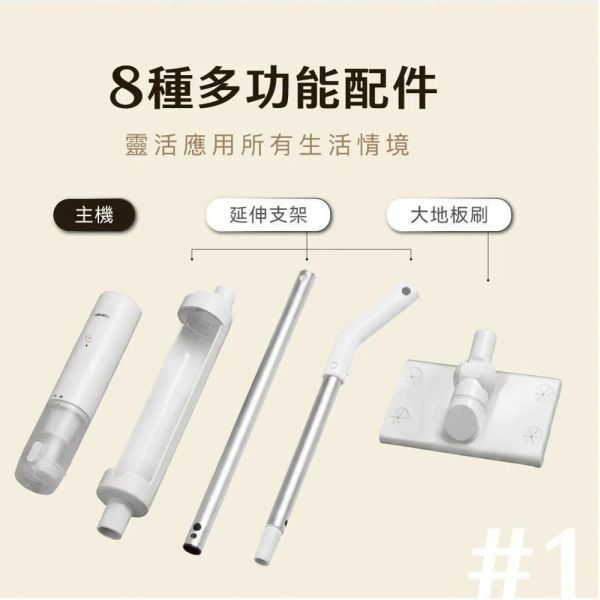 8種多功能配件

靈活應用所有生活情境

主機

延伸支架

大地板刷

#1