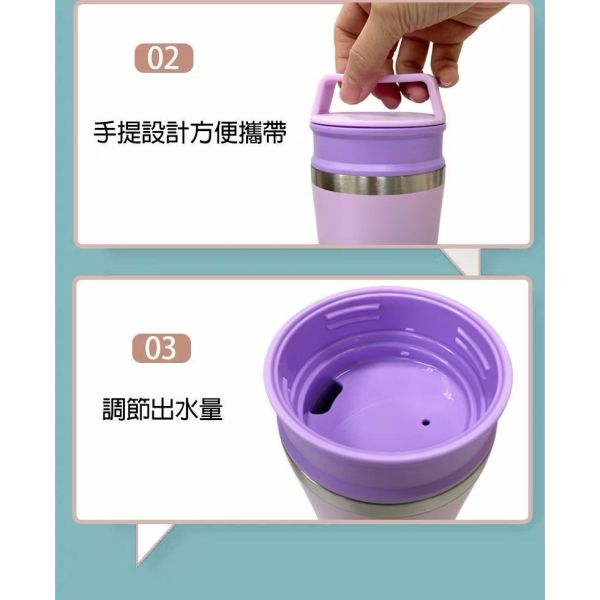 02

手提設計方便攜帶

03

調節出水量