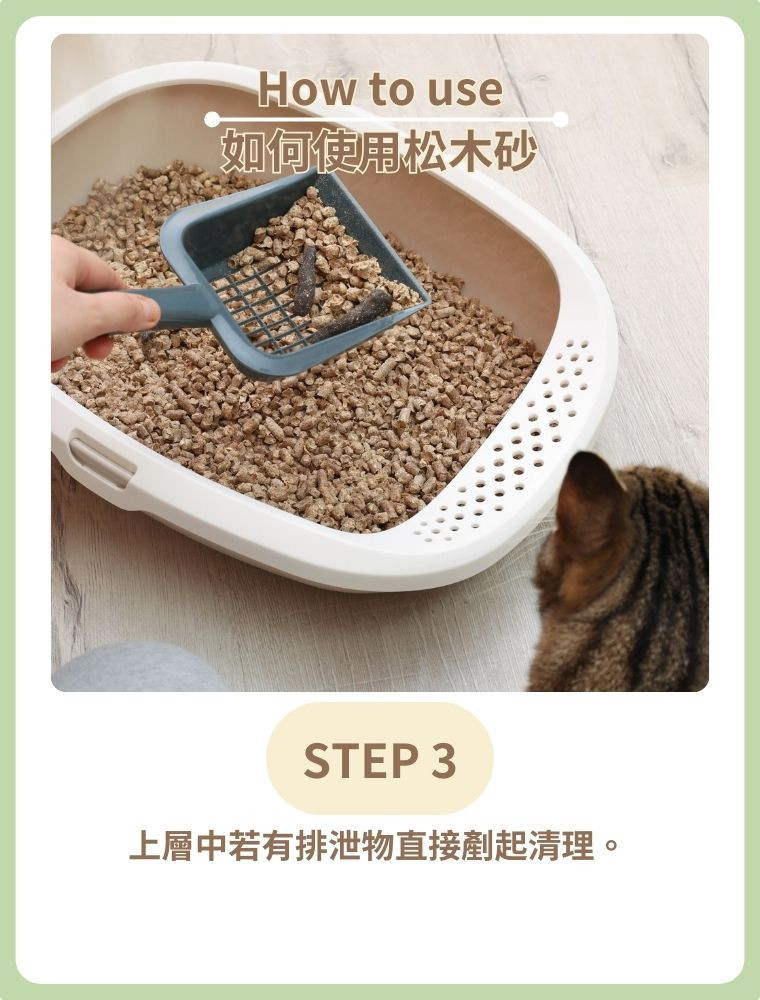 How to use
如何使用松木砂

STEP 3

上層中若有排泄物直接剷起清理。