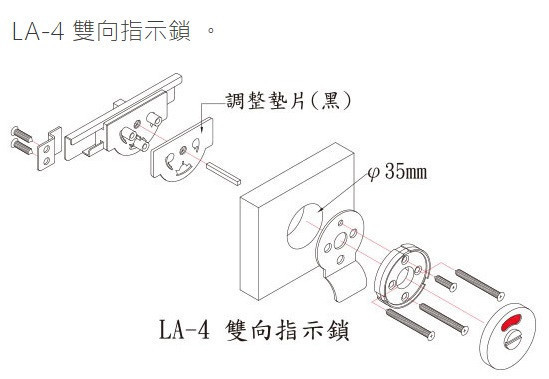 LA-4 雙向指示鎖 。

調整墊片(黑)

$\varphi$ 35mm

LA-4 雙向指示鎖