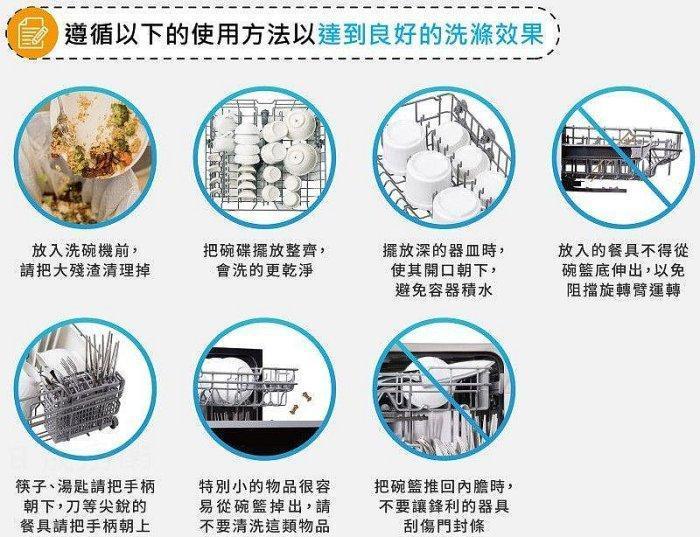 遵循以下的使用方法以達到良好的洗滌效果

放入洗碗機前，請把大殘渣清理掉

把碗碟擺放整齊，會洗的更乾淨

擺放深的器皿時，使其開口朝下，避免容器積水

放入的餐具不得從碗籃底伸出，以免阻擋旋轉臂運轉

筷子、湯匙請把手柄朝下，刀等尖銳的餐具請把手柄朝上

特別小的物品很容易從碗籃掉出，請不要清洗這類物品

把碗籃推回內膽時，不要讓鋒利的器具刮傷門封條