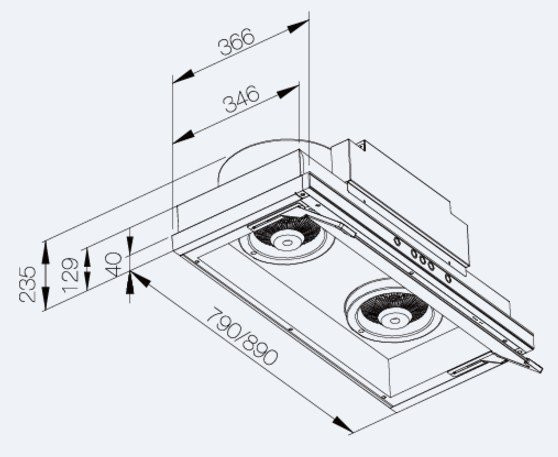 366
346
235
129
40
790/890