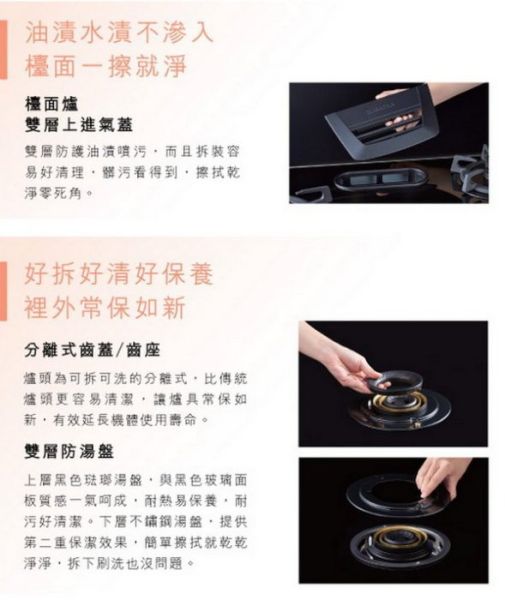 油漬水漬不滲入
檯面一擦就淨

檯面爐
雙層上進氣蓋

雙層防護油漬噴污，而且拆裝容易好清理，髒污看得到，擦拭乾淨零死角。

好拆好清好保養
裡外常保如新

分離式齒蓋/齒座

爐頭為可拆可洗的分離式，比傳統爐頭更容易清潔，讓爐具常保如新，有效延長機體使用壽命。

雙層防湯盤

上層黑色琺瑯湯盤，與黑色玻璃面板質感一氣呵成，耐熱易保養，耐污好清潔。下層不鏽鋼湯盤，提供第二重保潔效果，簡單擦拭就乾乾淨淨，拆下刷洗也沒問題。