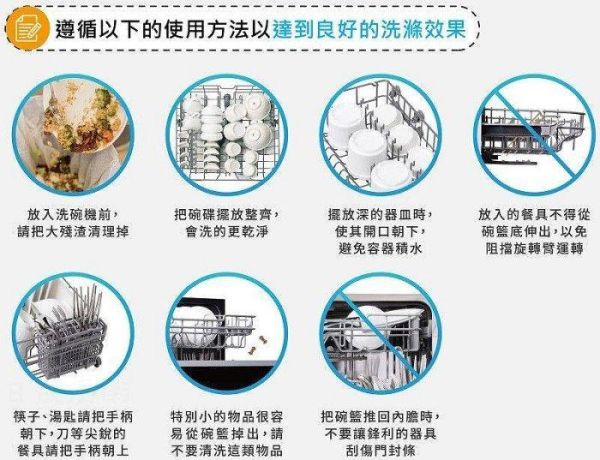 遵循以下的使用方法以達到良好的洗滌效果

放入洗碗機前，請把大殘渣清理掉

把碗碟擺放整齊，會洗的更乾淨

擺放深的器皿時，使其開口朝下，避免容器積水

放入的餐具不得從碗籃底伸出，以免阻擋旋轉臂運轉

筷子、湯匙請把手柄朝下，刀等尖銳的餐具請把手柄朝上

特別小的物品很容易從碗籃掉出，請不要清洗這類物品

把碗籃推回內膽時，不要讓鋒利的器具刮傷門封條