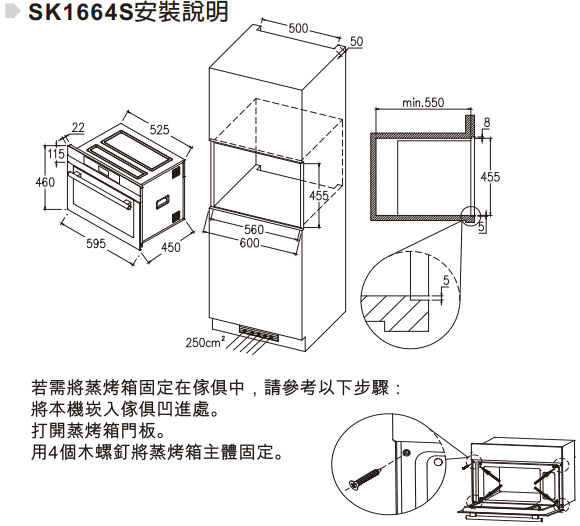 SK1664S安裝說明

22
525
115
460
595
450

500
50
455
560
600
250cm²

min.550
8
455
5
5

若需將蒸烤箱固定在傢俱中，請參考以下步驟：
將本機崁入傢俱凹進處。
打開蒸烤箱門板。
用4個木螺釘將蒸烤箱主體固定。