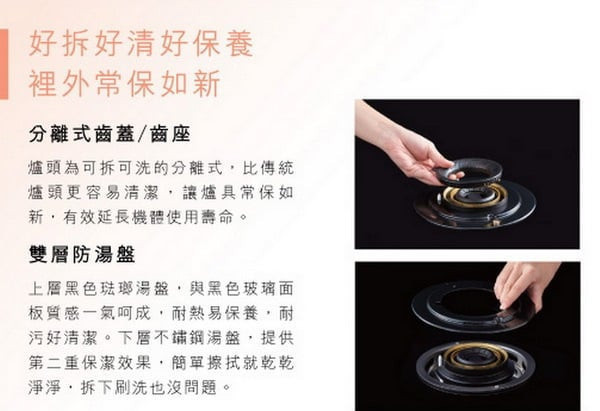 好拆好清好保養
裡外常保如新

分離式齒蓋/齒座

爐頭為可拆可洗的分離式，比傳統爐頭更容易清潔，讓爐具常保如新，有效延長機體使用壽命。

雙層防湯盤

上層黑色琺瑯湯盤，與黑色玻璃面板質感一氣呵成，耐熱易保養，耐污好清潔。下層不鏽鋼湯盤，提供第二重保潔效果，簡單擦拭就乾乾淨淨，拆下刷洗也沒問題。