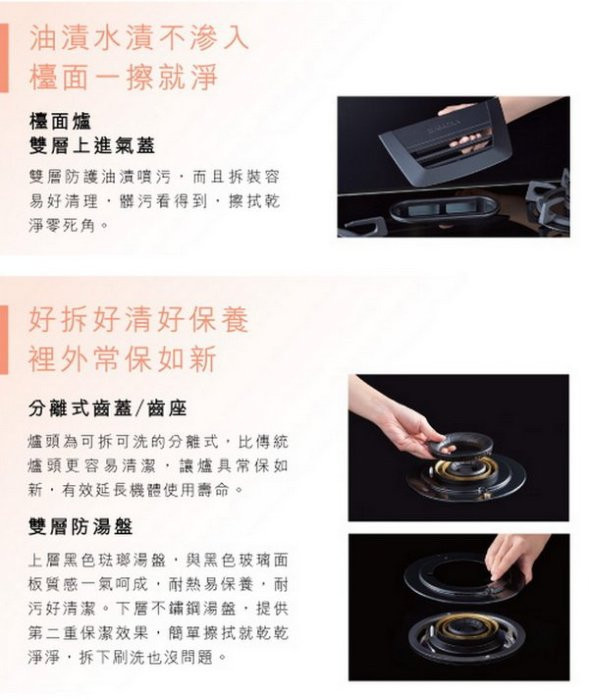 油漬水漬不滲入
檯面一擦就淨

檯面爐
雙層上進氣蓋

雙層防護油漬噴污，而且拆裝容易好清理，髒污看得到，擦拭乾淨零死角。

好拆好清好保養
裡外常保如新

分離式齒蓋/齒座

爐頭為可拆可洗的分離式，比傳統爐頭更容易清潔，讓爐具常保如新，有效延長機體使用壽命。

雙層防湯盤

上層黑色琺瑯湯盤，與黑色玻璃面板質感一氣呵成，耐熱易保養，耐污好清潔。下層不鏽鋼湯盤，提供第二重保潔效果，簡單擦拭就乾乾淨淨，拆下刷洗也沒問題。