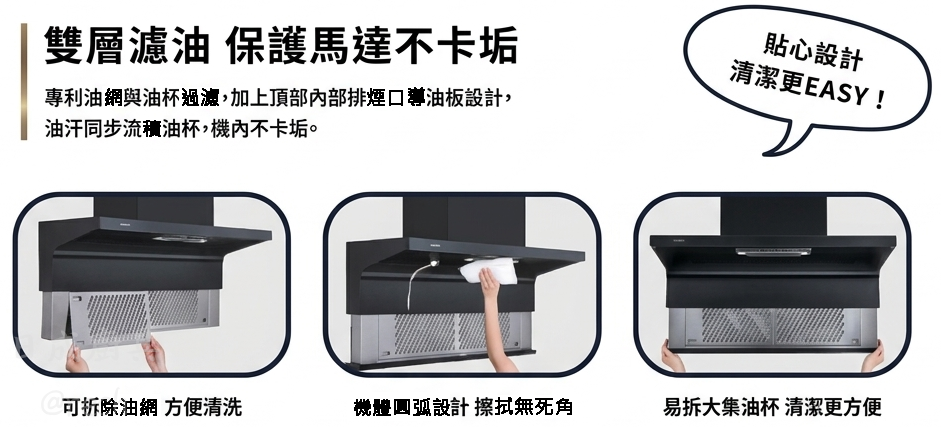 雙層濾油 保護馬達不卡垢

專利油網與油杯過濾，加上頂部內部排煙口導油板設計，油汙同步流積油杯，機內不卡垢。

貼心設計
清潔更EASY！

可拆除油網 方便清洗

機體圓弧設計 擦拭無死角

易拆大集油杯 清潔更方便