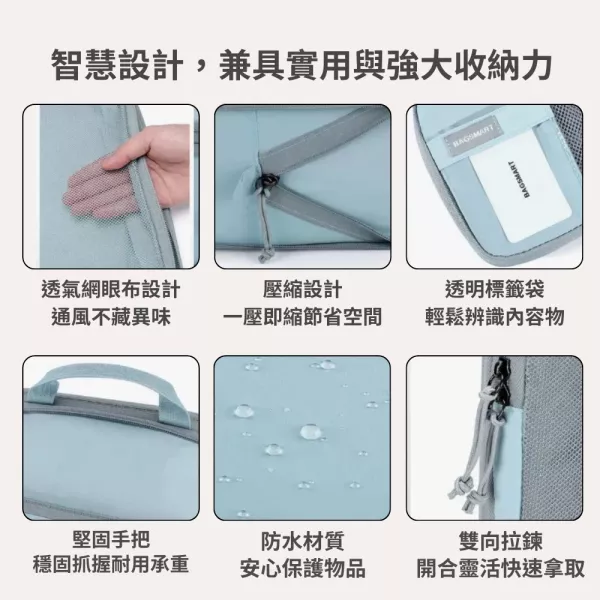 智慧設計，兼具實用與強大收納力

BAGSMART

BAGSMART

透氣網眼布設計
通風不藏異味

壓縮設計
一壓即縮節省空間

透明標籤袋
輕鬆辨識內容物

堅固手把
穩固抓握耐用承重

防水材質
安心保護物品

雙向拉鍊
開合靈活快速拿取