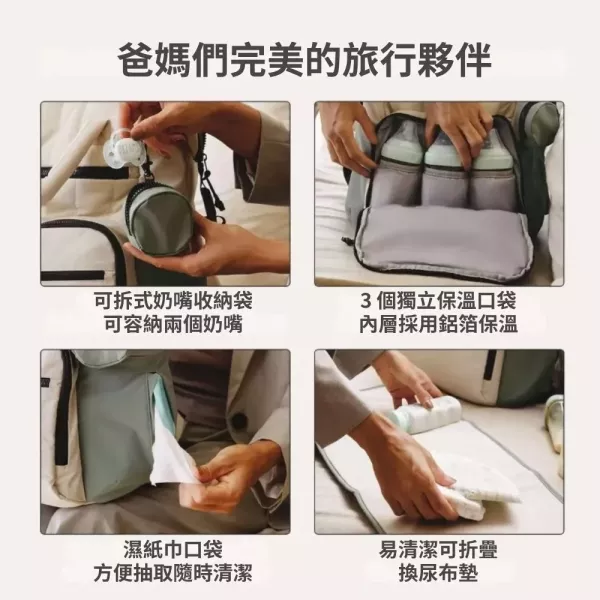 爸媽們完美的旅行夥伴

可拆式奶嘴收納袋
可容納兩個奶嘴

3 個獨立保溫口袋
內層採用鋁箔保溫

濕紙巾口袋
方便抽取隨時清潔

易清潔可折疊
換尿布墊