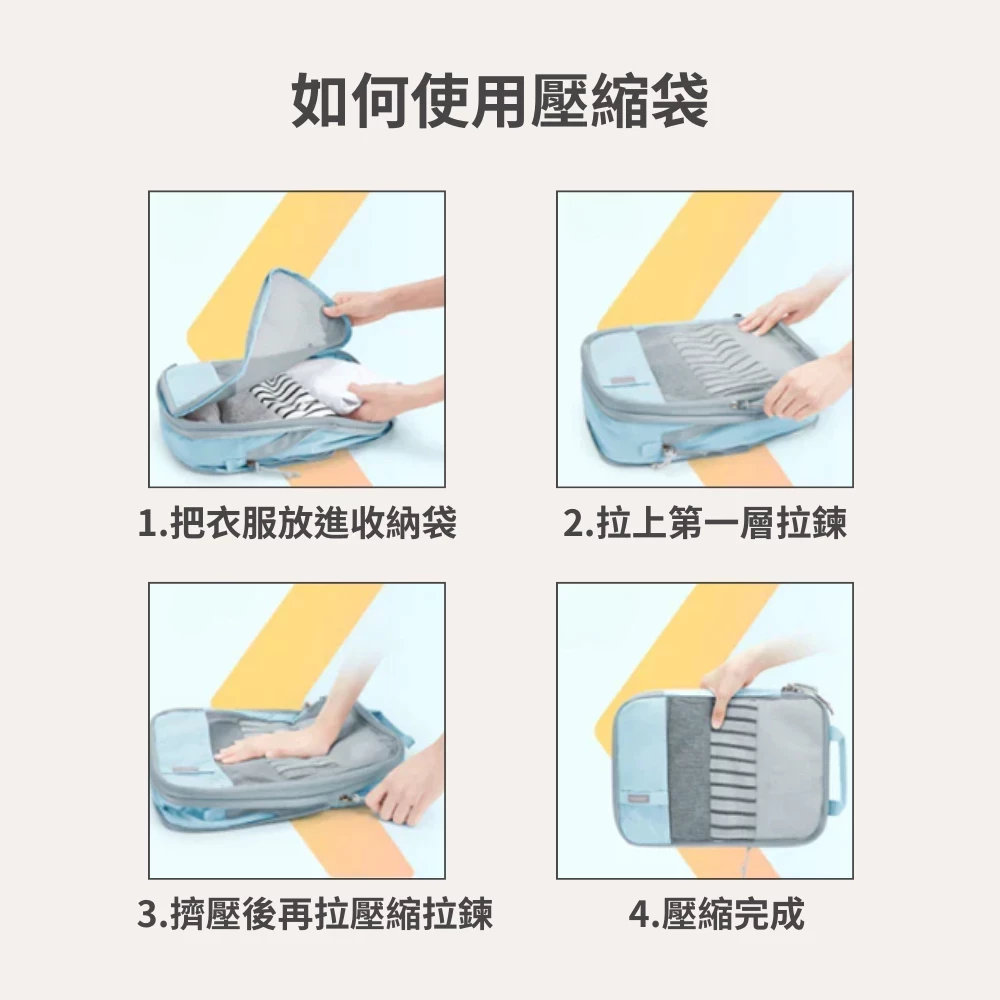 如何使用壓縮袋

1.把衣服放進收納袋

2.拉上第一層拉鍊

3.擠壓後再拉壓縮拉鍊

4.壓縮完成