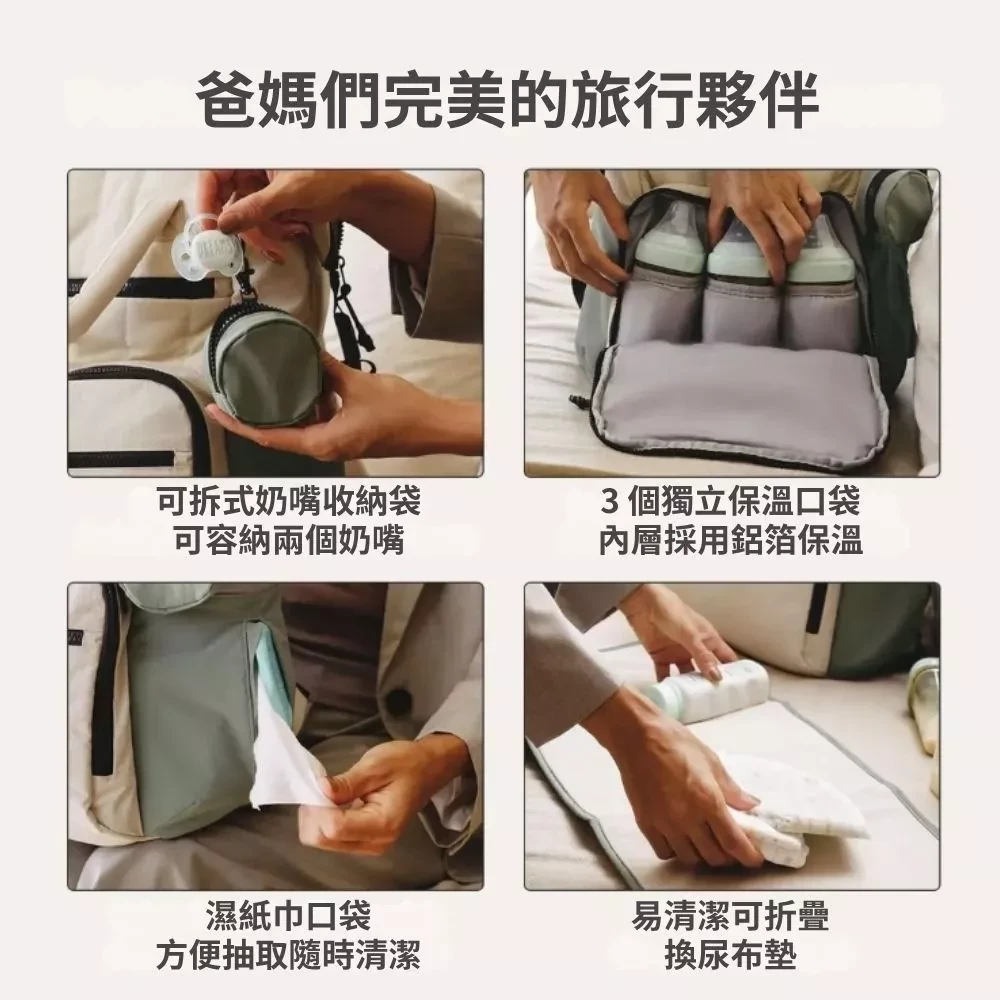 爸媽們完美的旅行夥伴

可拆式奶嘴收納袋
可容納兩個奶嘴

3 個獨立保溫口袋
內層採用鋁箔保溫

濕紙巾口袋
方便抽取隨時清潔

易清潔可折疊
換尿布墊