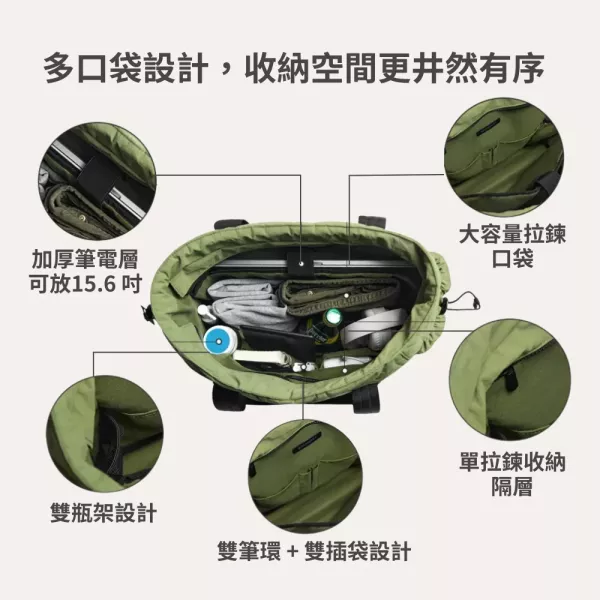 多口袋設計，收納空間更井然有序

加厚筆電層
可放15.6 吋

大容量拉鍊
口袋

單拉鍊收納
隔層

雙瓶架設計

雙筆環 + 雙插袋設計