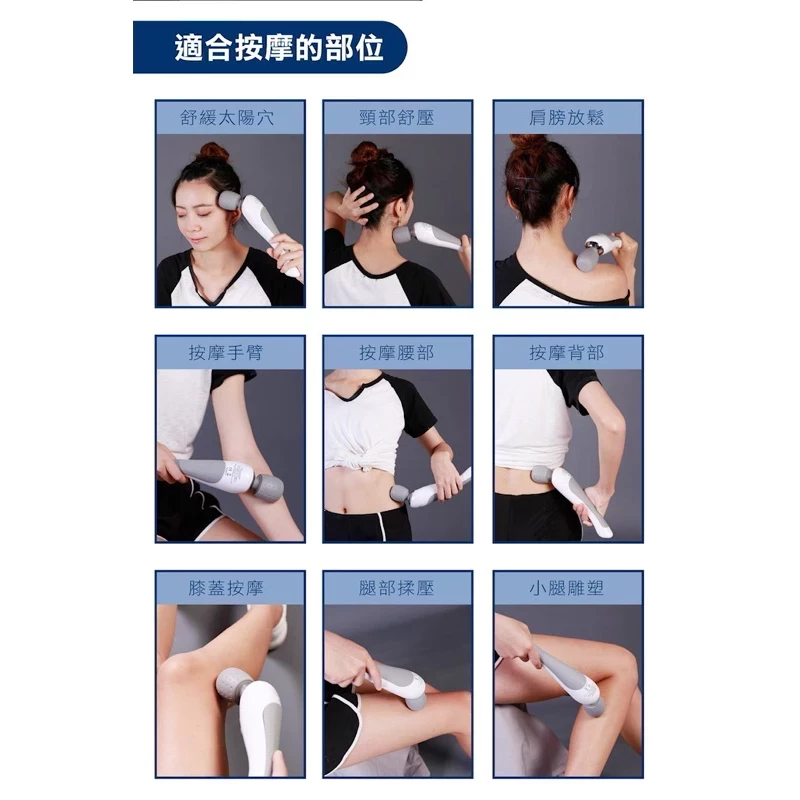 適合按摩的部位

舒緩太陽穴

頸部舒壓

肩膀放鬆

按摩手臂

按摩腰部

按摩背部

膝蓋按摩

腿部揉壓

小腿雕塑