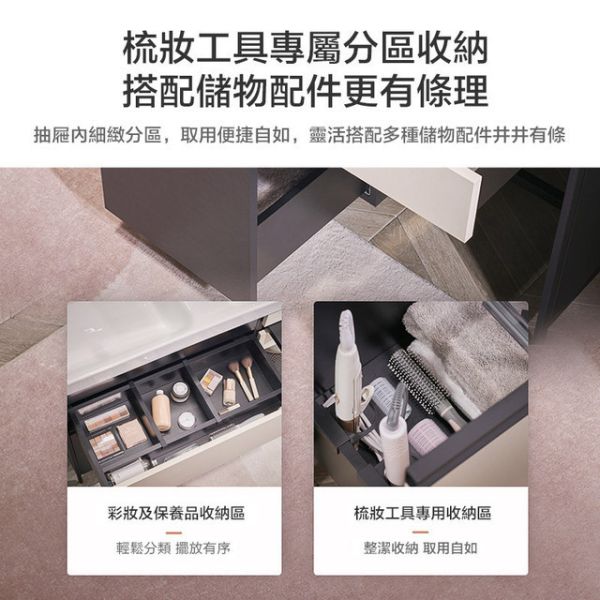 梳妝工具專屬分區收納
搭配儲物配件更有條理

抽屜內細緻分區，取用便捷自如，靈活搭配多種儲物配件井井有條

彩妝及保養品收納區

輕鬆分類 擺放有序

梳妝工具專用收納區

整潔收納 取用自如