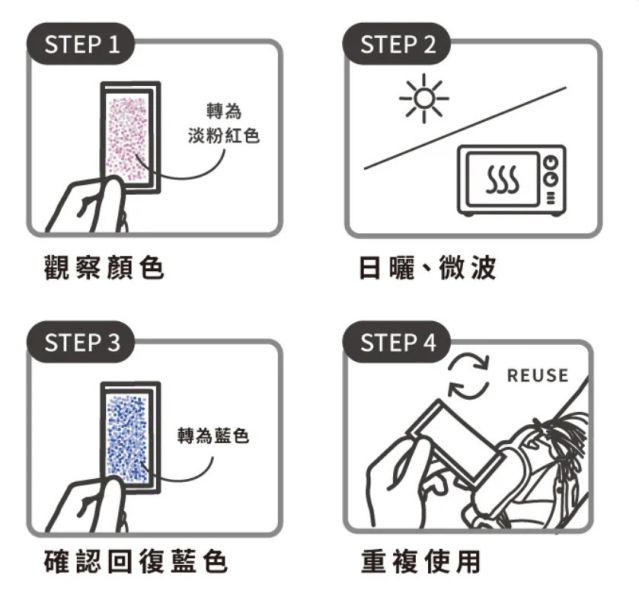 STEP 1

轉為
淡粉紅色

觀察顏色

STEP 2

日曬、微波

STEP 3

轉為藍色

確認回復藍色

STEP 4

REUSE

重複使用