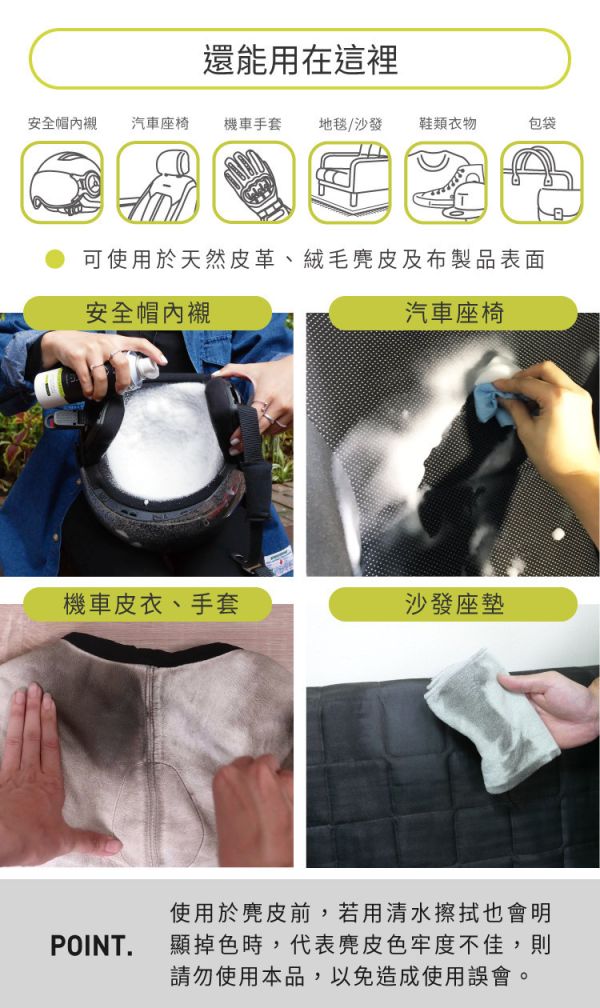 還能用在這裡

安全帽內襯　汽車座椅　機車手套　地毯/沙發　鞋類衣物　包袋

可使用於天然皮革、絨毛麂皮及布製品表面

安全帽內襯

汽車座椅

機車皮衣、手套

沙發座墊

POINT.

使用於麂皮前，若用清水擦拭也會明顯掉色時，代表麂皮色牢度不佳，則請勿使用本品，以免造成使用誤會。